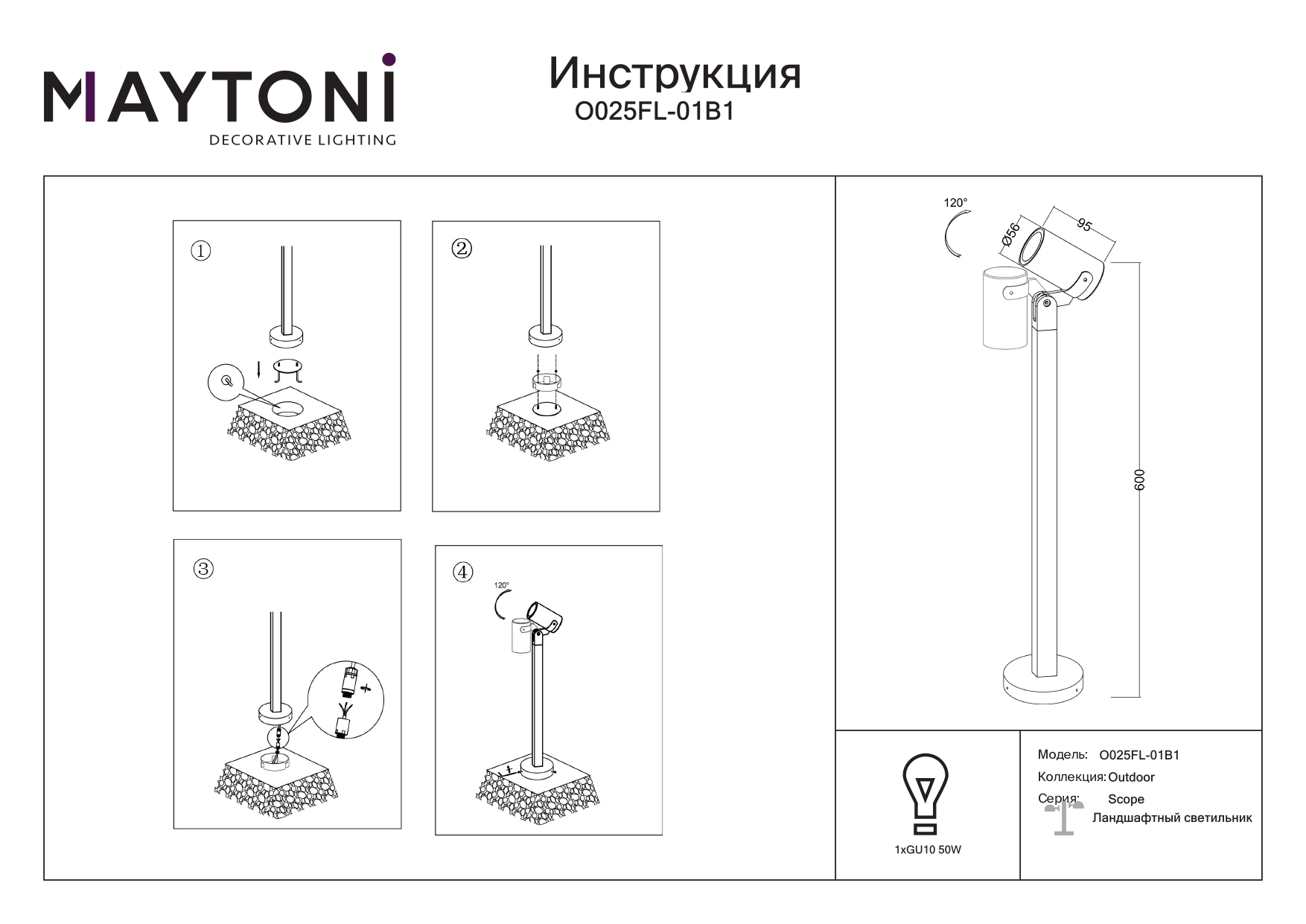 MAYTONI
DECORATIVE LIGHTING

Инструкция
O025FL-01B1

①

②

③

④

120°

120°

Ø56

95

600

1xGU10 50W

Модель: O025FL-01B1
Коллекция: Outdoor
Серия: Scope
Ландшафтный светильник