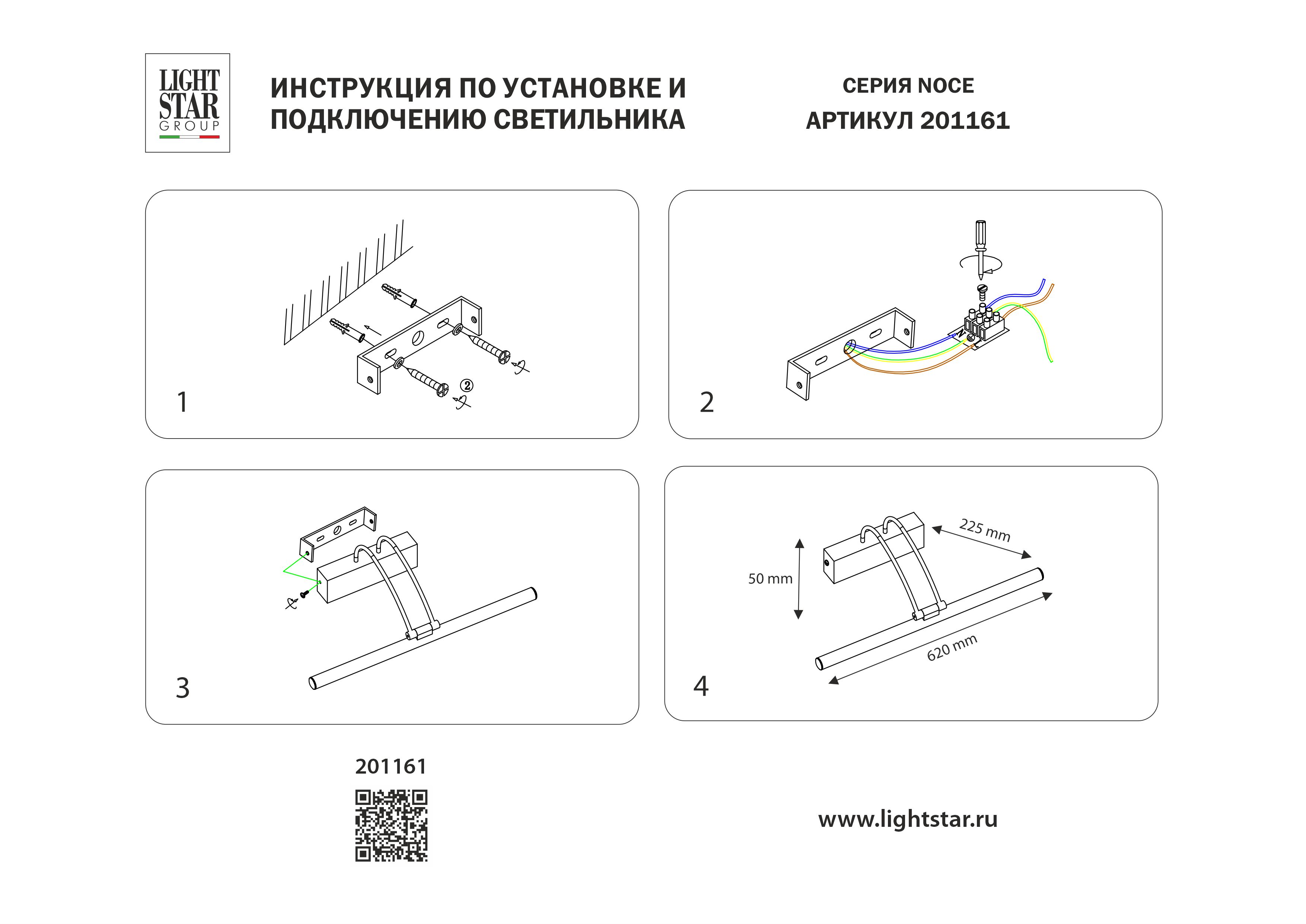 LIGHT STAR GROUP

ИНСТРУКЦИЯ ПО УСТАНОВКЕ И ПОДКЛЮЧЕНИЮ СВЕТИЛЬНИКА

СЕРИЯ NOCE
АРТИКУЛ 201161

②

1

N

2

3

225 mm
50 mm
620 mm

4

201161

www.lightstar.ru